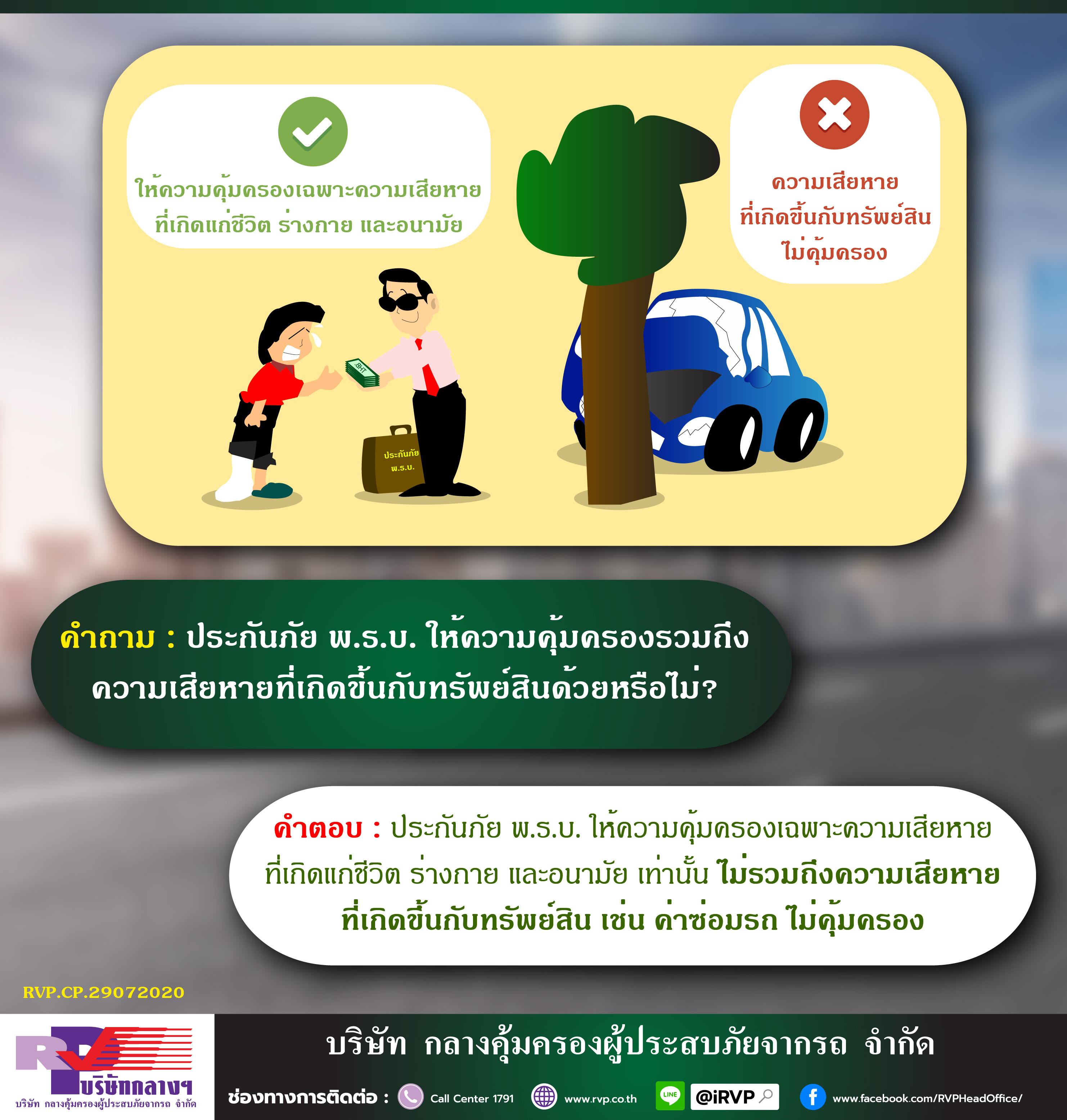 ให้ความคุ้มครองเฉพาะความเสียหาย ที่เกิดแก่ชีวิต ร่างกาย และอนามัย

ความเสียหาย ที่เกิดขึ้นกับทรัพย์สิน ไม่คุ้มครอง

BHT

ประกันภัย พ.ร.บ.

คำถาม : ประกันภัย พ.ร.บ. ให้ความคุ้มครองรวมถึง ความเสียหายที่เกิดขึ้นกับทรัพย์สินด้วยหรือไม่?

คำตอบ : ประกันภัย พ.ร.บ. ให้ความคุ้มครองเฉพาะความเสียหาย ที่เกิดแก่ชีวิต ร่างกาย และอนามัย เท่านั้น ไม่รวมถึงความเสียหาย ที่เกิดขึ้นกับทรัพย์สิน เช่น ค่าซ่อมรถ ไม่คุ้มครอง

RVP.CP.29072020

RVP บริษัทกลางฯ
บริษัท กลางคุ้มครองผู้ประสบภัยจากรถ จำกัด

บริษัท กลางคุ้มครองผู้ประสบภัยจากรถ จำกัด

ช่องทางการติดต่อ : Call Center 1791 www.rvp.co.th LINE @iRVP www.facebook.com/RVPHeadOffice/