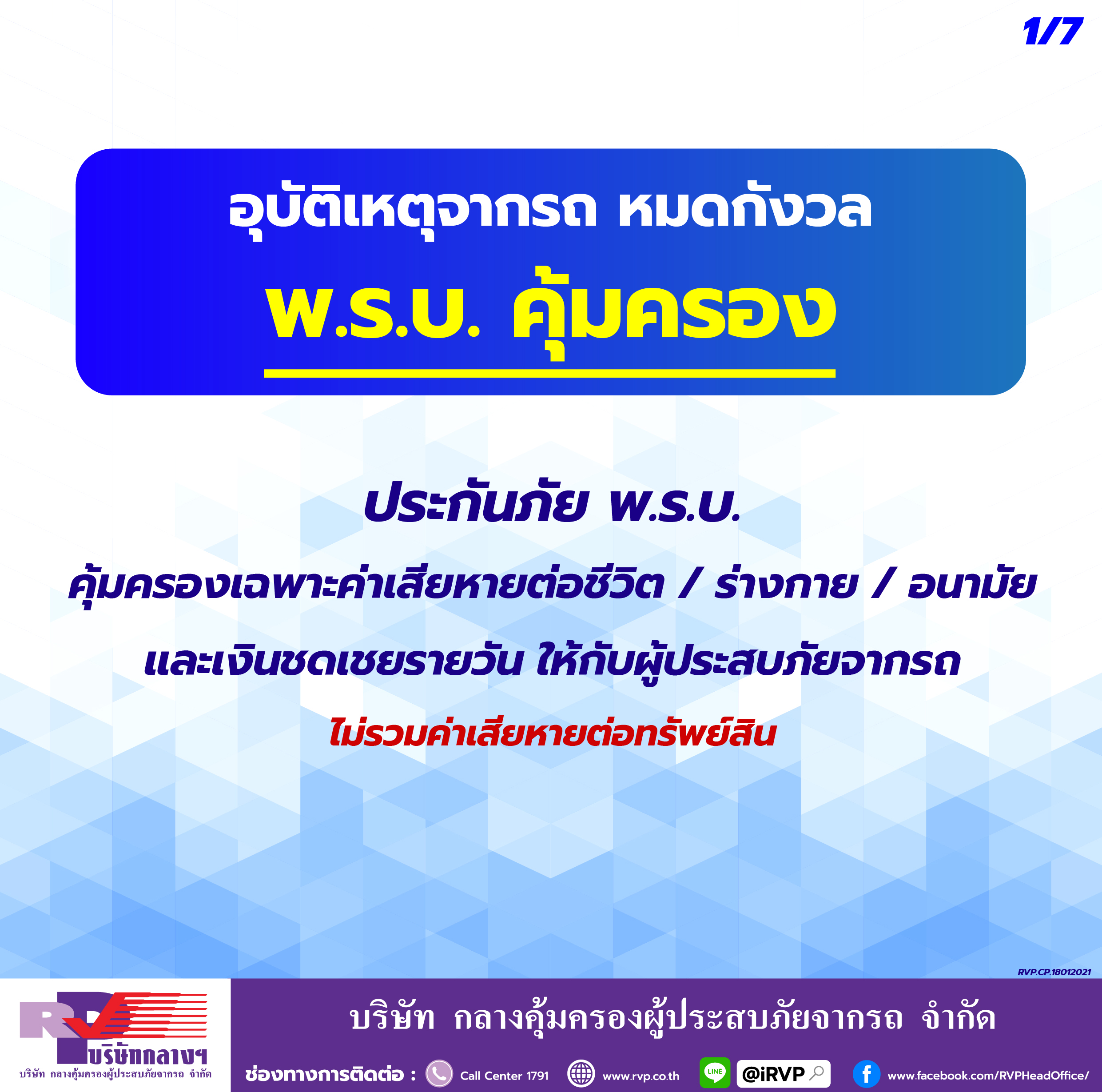 1/7

อุบัติเหตุจากรถ หมดกังวล

พ.ร.บ. คุ้มครอง

ประกันภัย พ.ร.บ.

คุ้มครองเฉพาะค่าเสียหายต่อชีวิต / ร่างกาย / อนามัย

และเงินชดเชยรายวัน ให้กับผู้ประสบภัยจากรถ

ไม่รวมค่าเสียหายต่อทรัพย์สิน

RVP.CP.18012021

RVP บริษัทกลางฯ
บริษัท กลางคุ้มครองผู้ประสบภัยจากรถ จำกัด

บริษัท กลางคุ้มครองผู้ประสบภัยจากรถ จำกัด

ช่องทางการติดต่อ : Call Center 1791 www.rvp.co.th LINE @iRVP www.facebook.com/RVPHeadOffice/