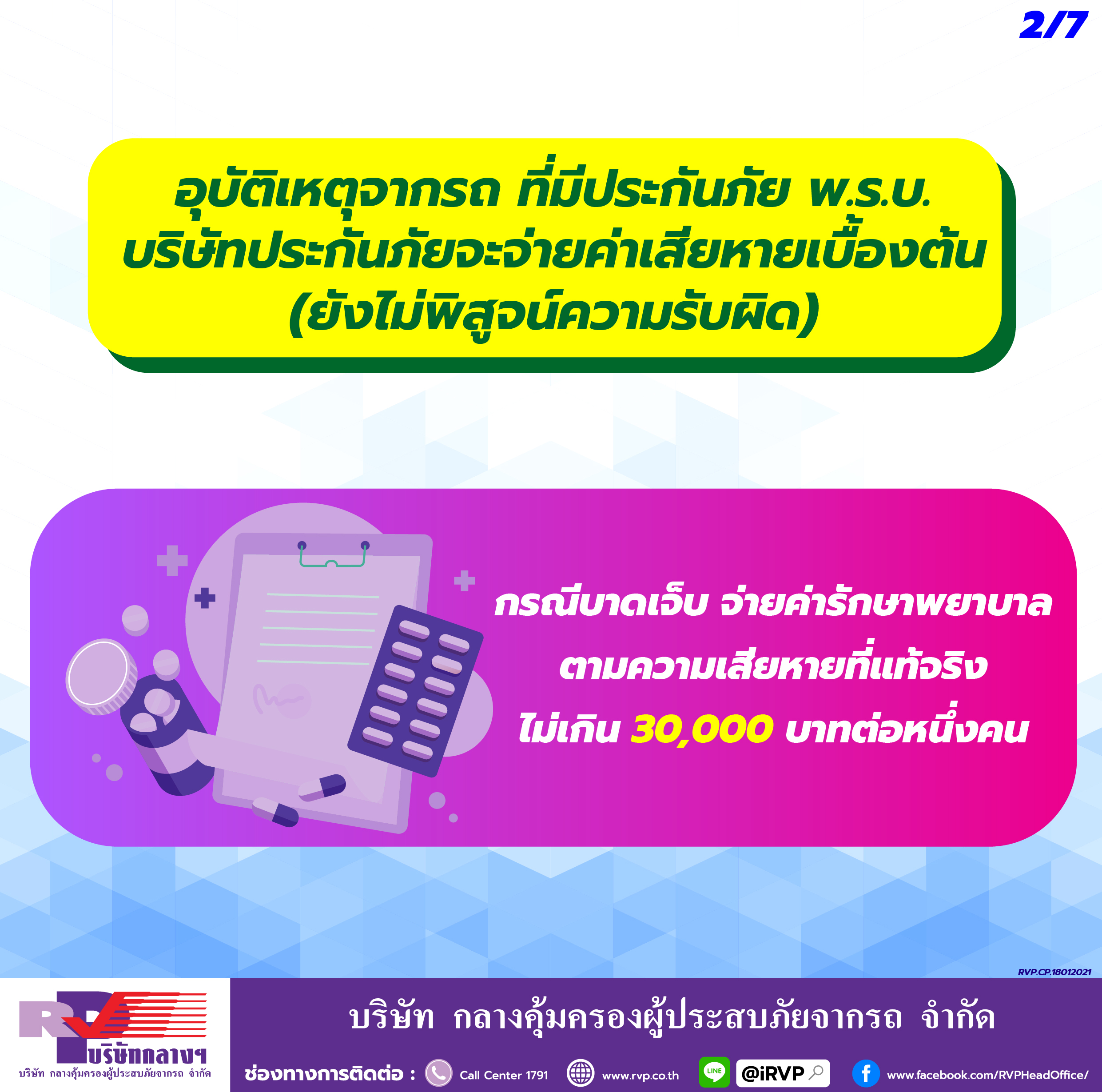 2/7

อุบัติเหตุจากรถ ที่มีประกันภัย พ.ร.บ.
บริษัทประกันภัยจะจ่ายค่าเสียหายเบื้องต้น
(ยังไม่พิสูจน์ความรับผิด)

กรณีบาดเจ็บ จ่ายค่ารักษาพยาบาล
ตามความเสียหายที่แท้จริง
ไม่เกิน 30,000 บาทต่อหนึ่งคน

RVP.CP.18012021

RVP
บริษัทกลางฯ
บริษัท กลางคุ้มครองผู้ประสบภัยจากรถ จำกัด

บริษัท กลางคุ้มครองผู้ประสบภัยจากรถ จำกัด

ช่องทางการติดต่อ : Call Center 1791 www.rvp.co.th LINE @iRVP www.facebook.com/RVPHeadOffice/