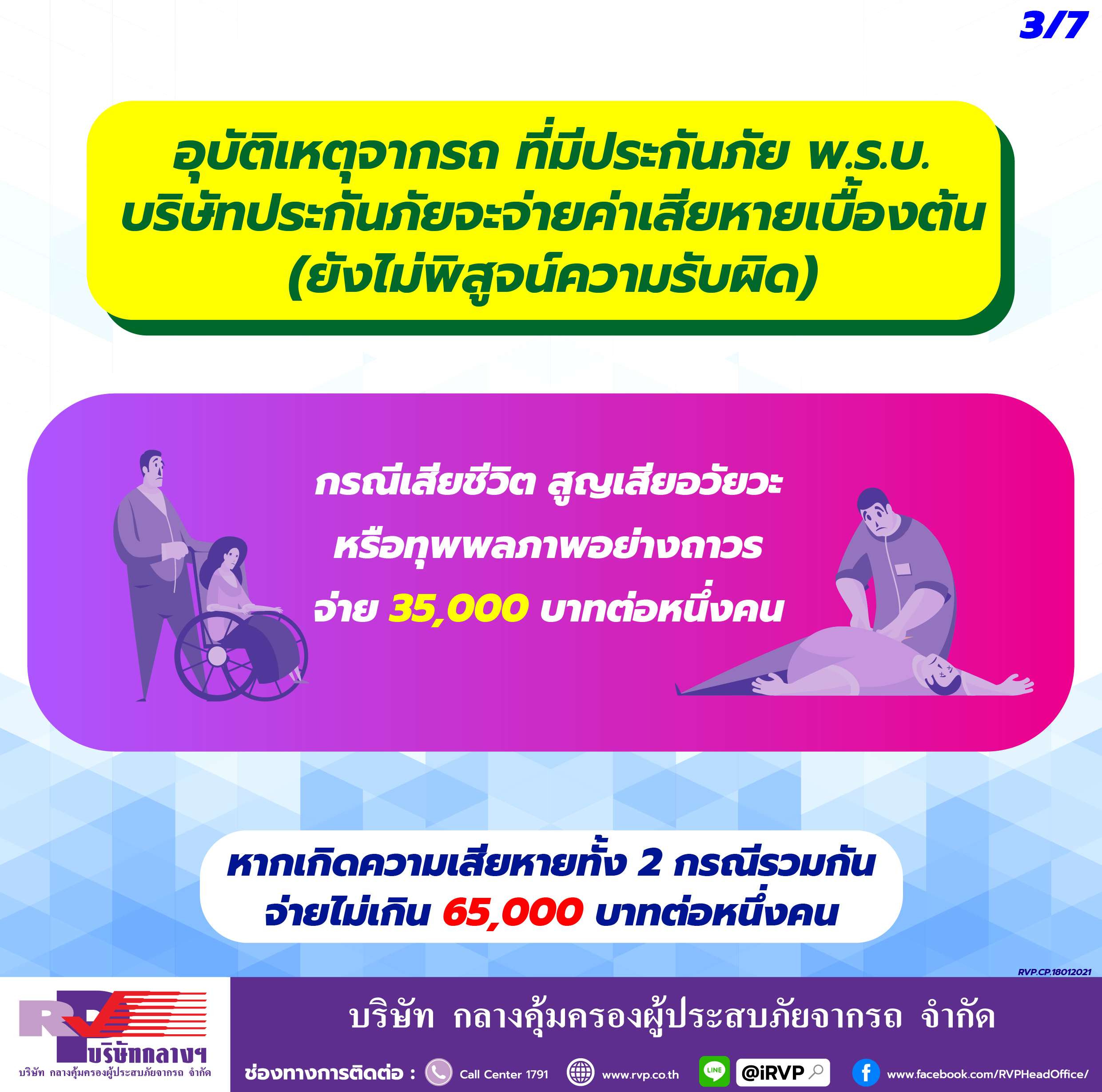 3/7

อุบัติเหตุจากรถ ที่มีประกันภัย พ.ร.บ.
บริษัทประกันภัยจะจ่ายค่าเสียหายเบื้องต้น
(ยังไม่พิสูจน์ความรับผิด)

กรณีเสียชีวิต สูญเสียอวัยวะ
หรือทุพพลภาพอย่างถาวร
จ่าย 35,000 บาทต่อหนึ่งคน

หากเกิดความเสียหายทั้ง 2 กรณีรวมกัน
จ่ายไม่เกิน 65,000 บาทต่อหนึ่งคน

RVP.CP.18012021

RVP
บริษัทกลางฯ
บริษัท กลางคุ้มครองผู้ประสบภัยจากรถ จำกัด

บริษัท กลางคุ้มครองผู้ประสบภัยจากรถ จำกัด

ช่องทางการติดต่อ : Call Center 1791 www.rvp.co.th LINE @iRVP www.facebook.com/RVPHeadOffice/