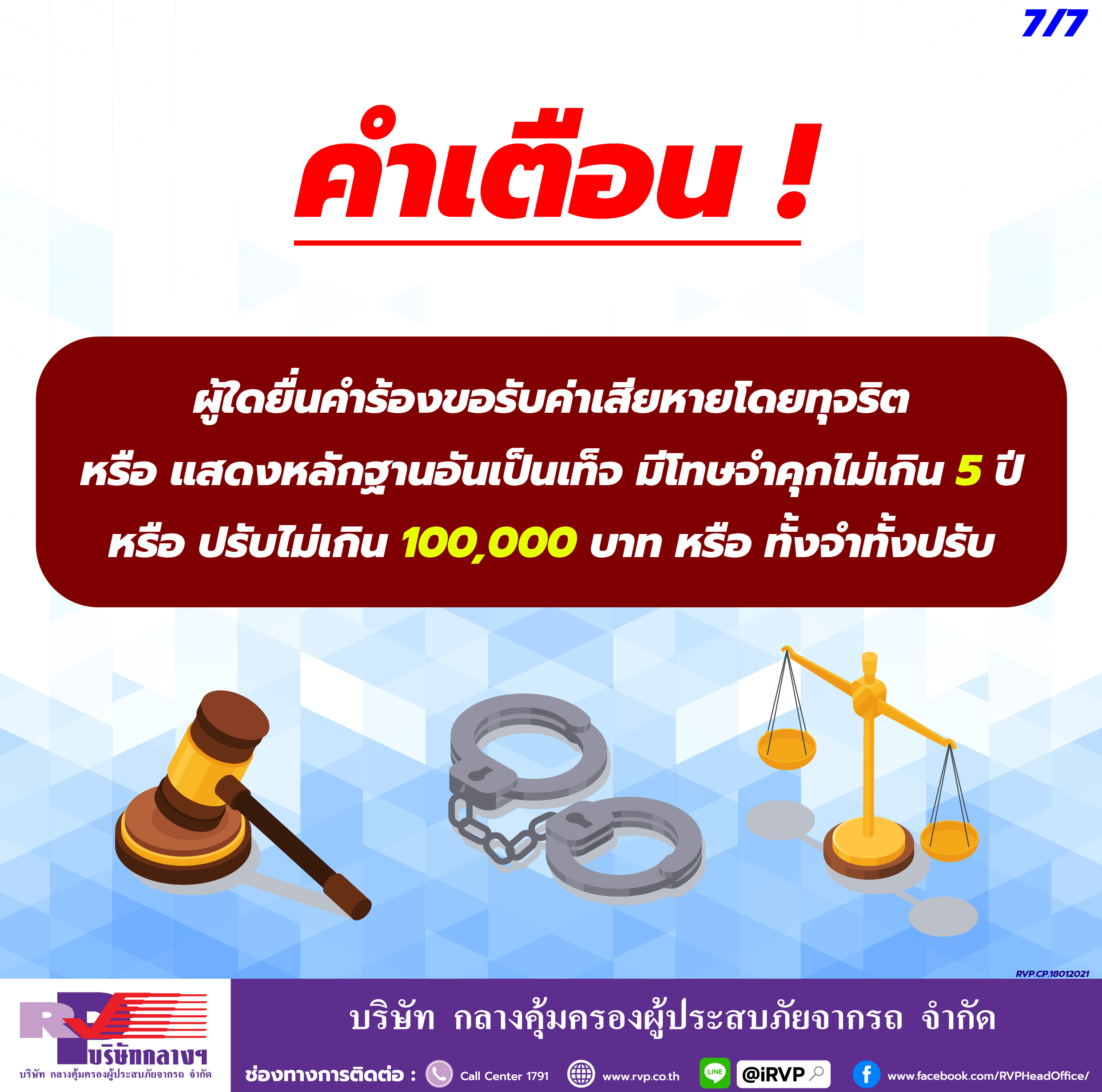 7/7

คำเตือน !

ผู้ใดยื่นคำร้องขอรับค่าเสียหายโดยทุจริต หรือ แสดงหลักฐานอันเป็นเท็จ มีโทษจำคุกไม่เกิน 5 ปี หรือ ปรับไม่เกิน 100,000 บาท หรือ ทั้งจำทั้งปรับ

RVP.CP.18012021

RVP บริษัทกลางฯ
บริษัท กลางคุ้มครองผู้ประสบภัยจากรถ จำกัด

บริษัท กลางคุ้มครองผู้ประสบภัยจากรถ จำกัด

ช่องทางการติดต่อ : Call Center 1791 www.rvp.co.th LINE @iRVP www.facebook.com/RVPHeadOffice/